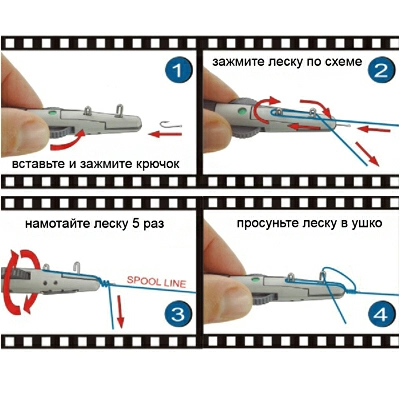 1

вставьте и зажмите крючок

зажмите леску по схеме

2

намотайте леску 5 раз

SPOOL LINE

3

просуньте леску в ушко

4